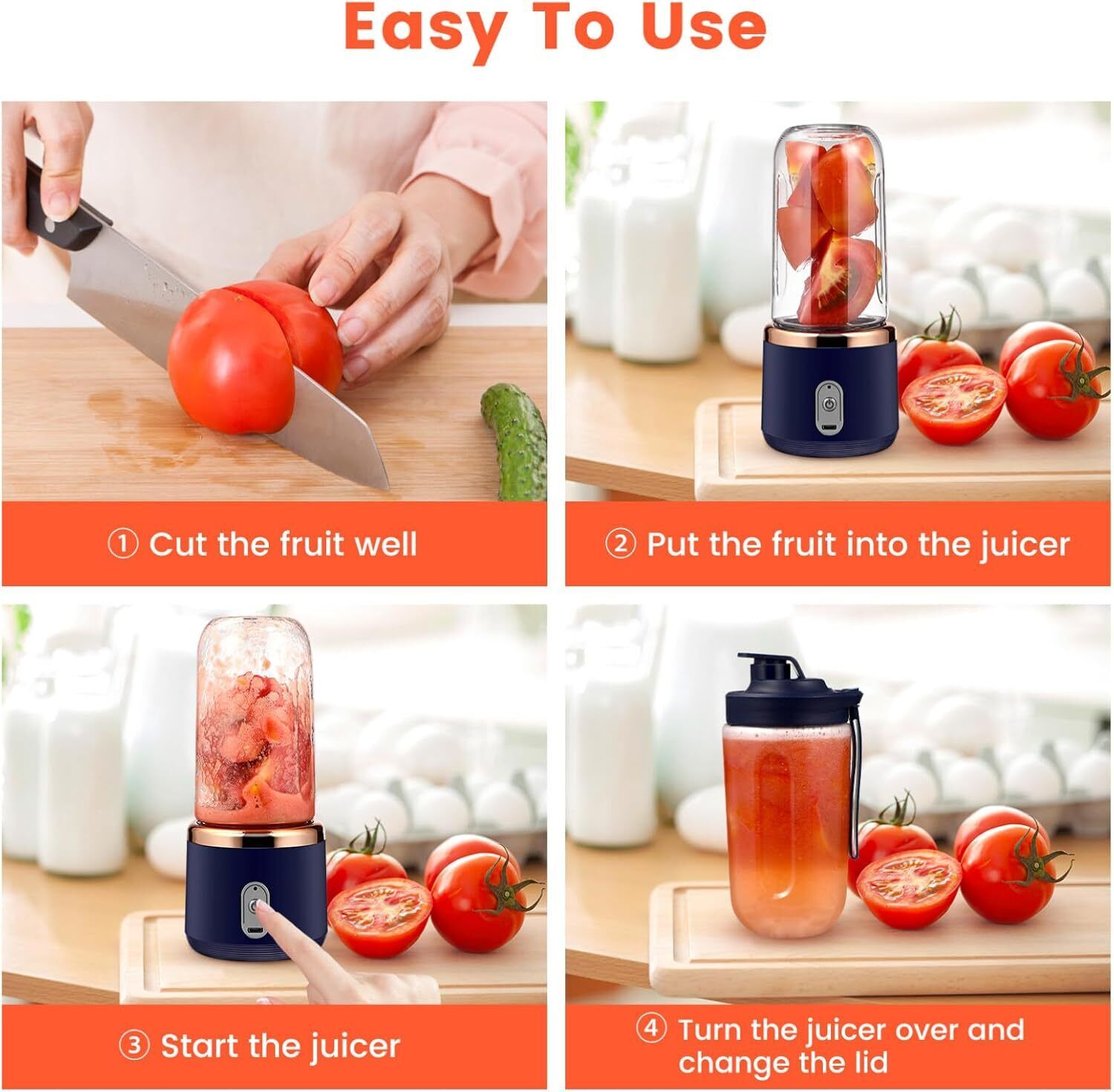 Easy To Use

① Cut the fruit well

② Put the fruit into the juicer

③ Start the juicer

④ Turn the juicer over and change the lid